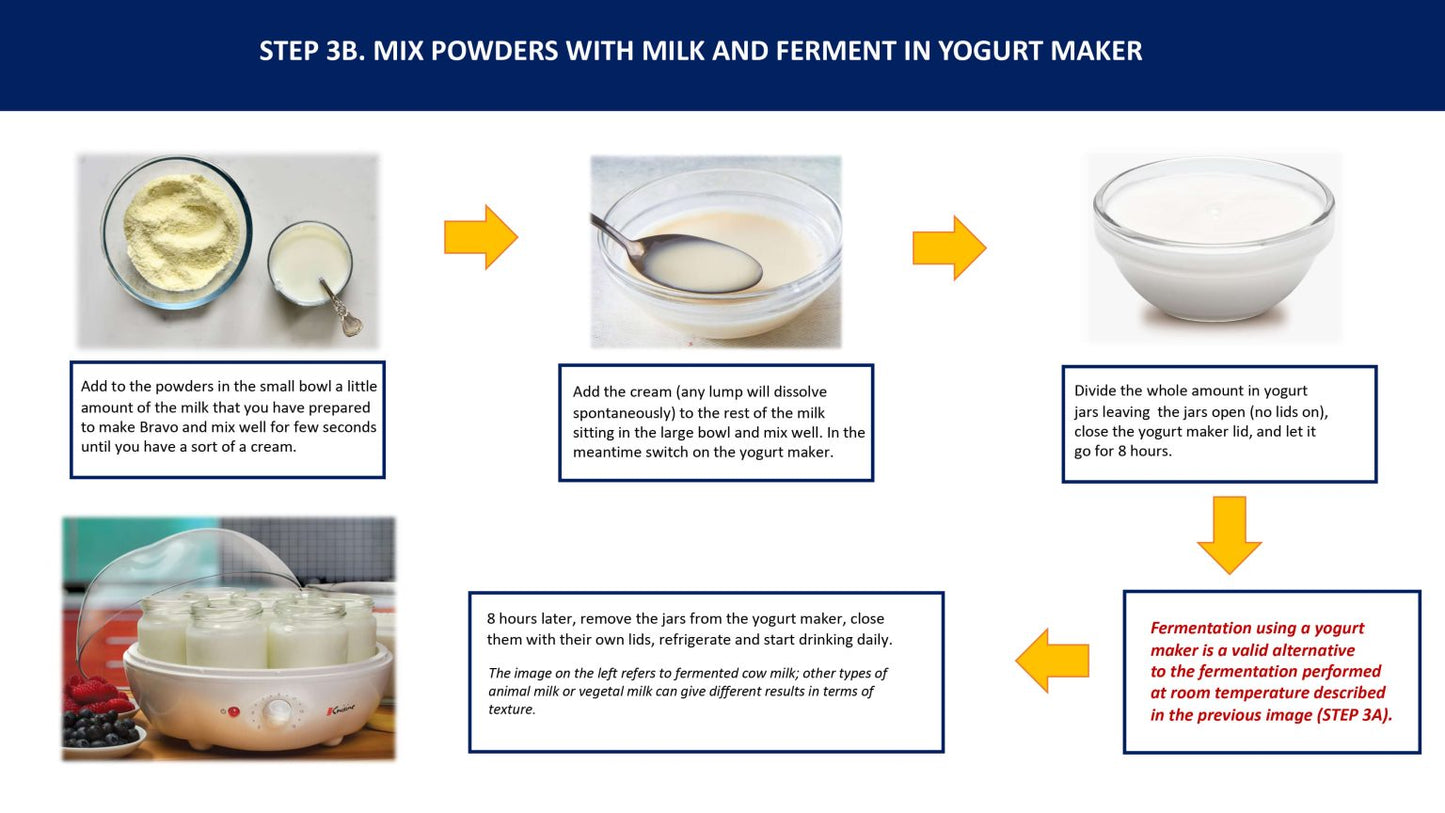 STEP 3B. MIX POWDERS WITH MILK AND FERMENT IN YOGURT MAKER

Add to the powders in the small bowl a little amount of the milk that you have prepared to make Bravo and mix well for few seconds until you have a sort of a cream.

Add the cream (any lump will dissolve spontaneously) to the rest of the milk sitting in the large bowl and mix well. In the meantime switch on the yogurt maker.

Divide the whole amount in yogurt jars leaving the jars open (no lids on), close the yogurt maker lid, and let it go for 8 hours.

Fermentation using a yogurt maker is a valid alternative to the fermentation performed at room temperature described in the previous image (STEP 3A).

8 hours later, remove the jars from the yogurt maker, close them with their own lids, refrigerate and start drinking daily.

The image on the left refers to fermented cow milk; other types of animal milk or vegetal milk can give different results in terms of texture.

Cuisine