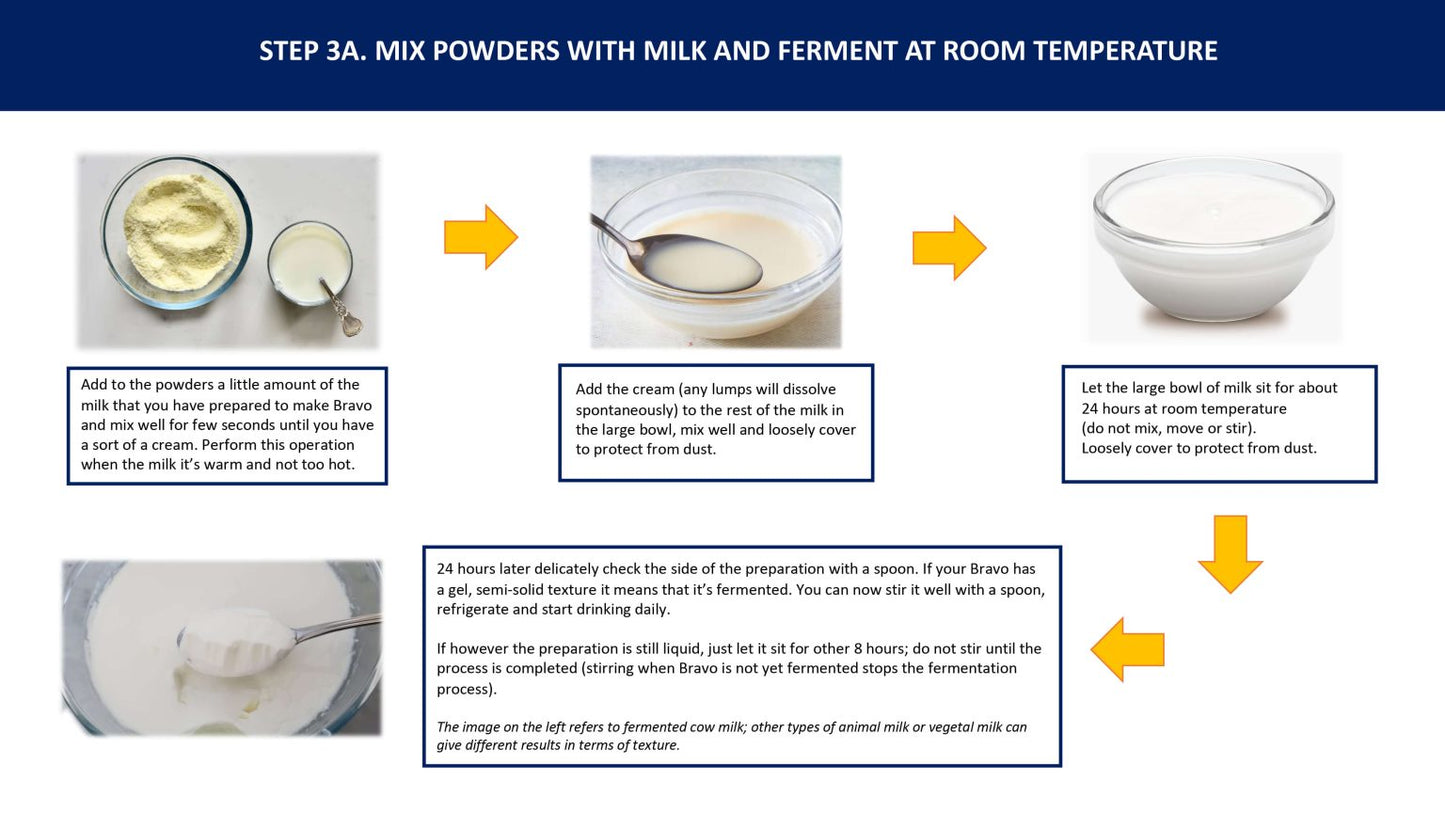 STEP 3A. MIX POWDERS WITH MILK AND FERMENT AT ROOM TEMPERATURE

Add to the powders a little amount of the milk that you have prepared to make Bravo and mix well for few seconds until you have a sort of a cream. Perform this operation when the milk it's warm and not too hot.

Add the cream (any lumps will dissolve spontaneously) to the rest of the milk in the large bowl, mix well and loosely cover to protect from dust.

Let the large bowl of milk sit for about 24 hours at room temperature
(do not mix, move or stir).
Loosely cover to protect from dust.

24 hours later delicately check the side of the preparation with a spoon. If your Bravo has a gel, semi-solid texture it means that it's fermented. You can now stir it well with a spoon, refrigerate and start drinking daily.

If however the preparation is still liquid, just let it sit for other 8 hours; do not stir until the process is completed (stirring when Bravo is not yet fermented stops the fermentation process).

The image on the left refers to fermented cow milk; other types of animal milk or vegetal milk can give different results in terms of texture.